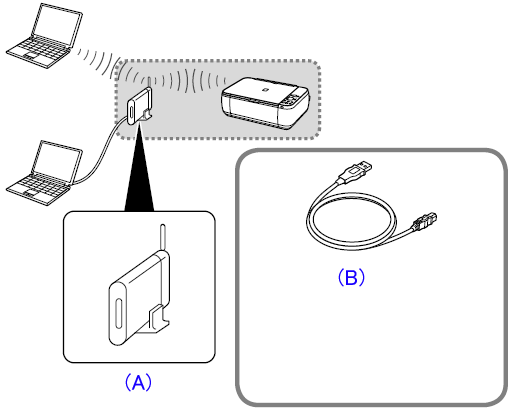 (B)

(A)