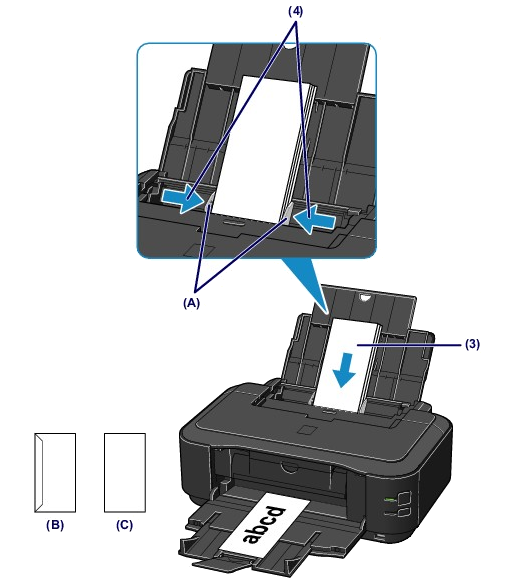 (4)

(A)

(3)

(B)

(C)

abcd